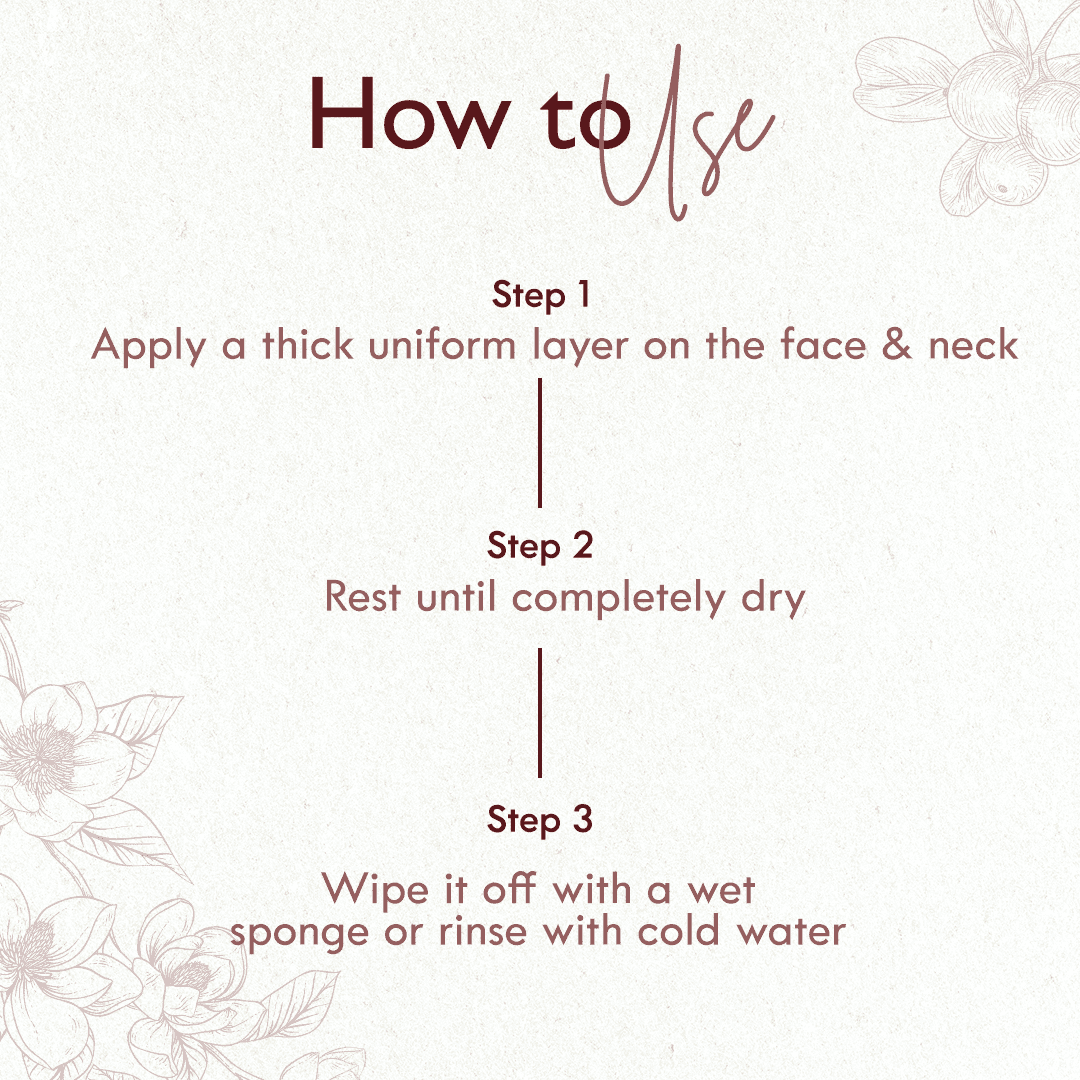 How to Use

Step 1
Apply a thick uniform layer on the face & neck

Step 2
Rest until completely dry

Step 3
Wipe it off with a wet sponge or rinse with cold water