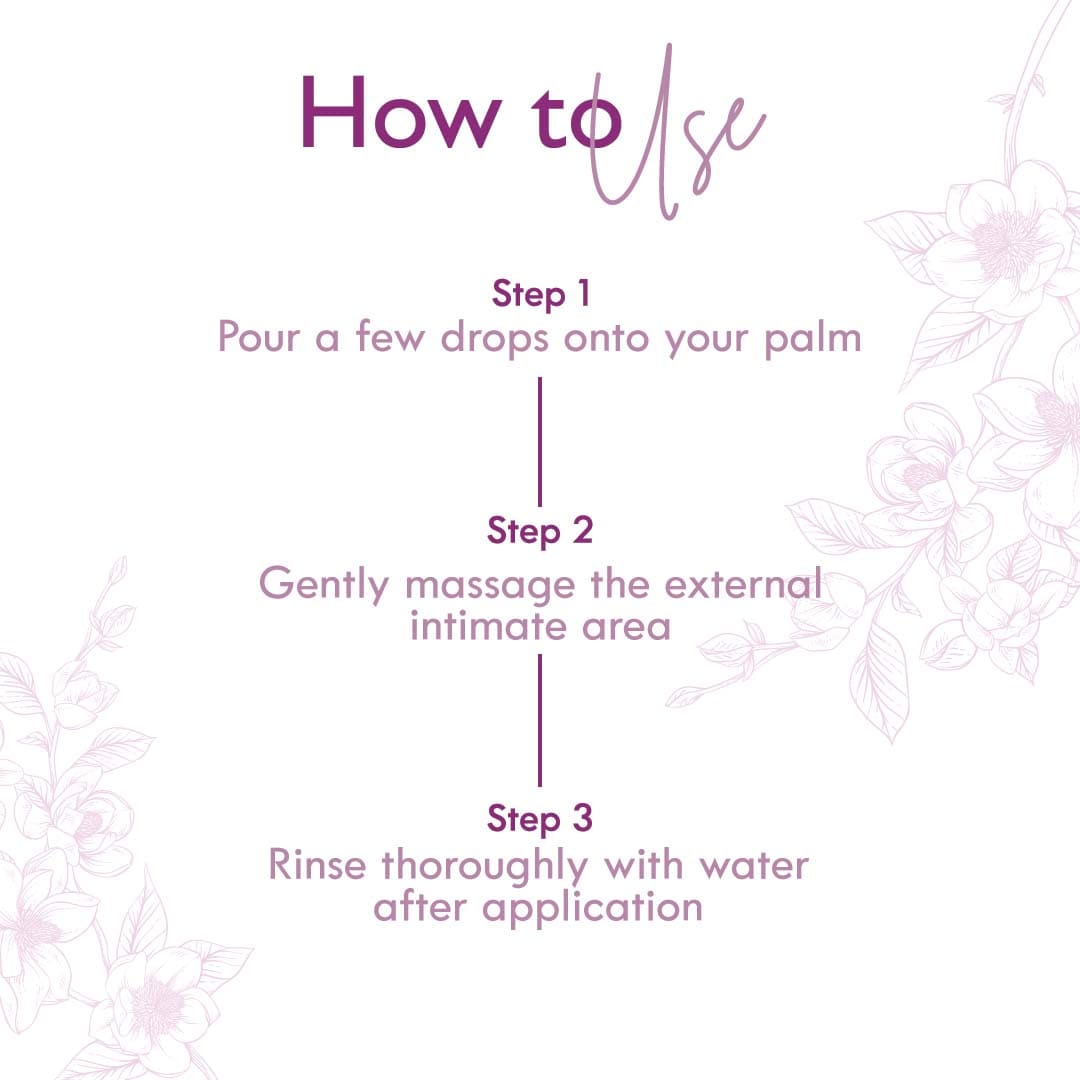 How to Use

Step 1
Pour a few drops onto your palm

Step 2
Gently massage the external intimate area

Step 3
Rinse thoroughly with water after application