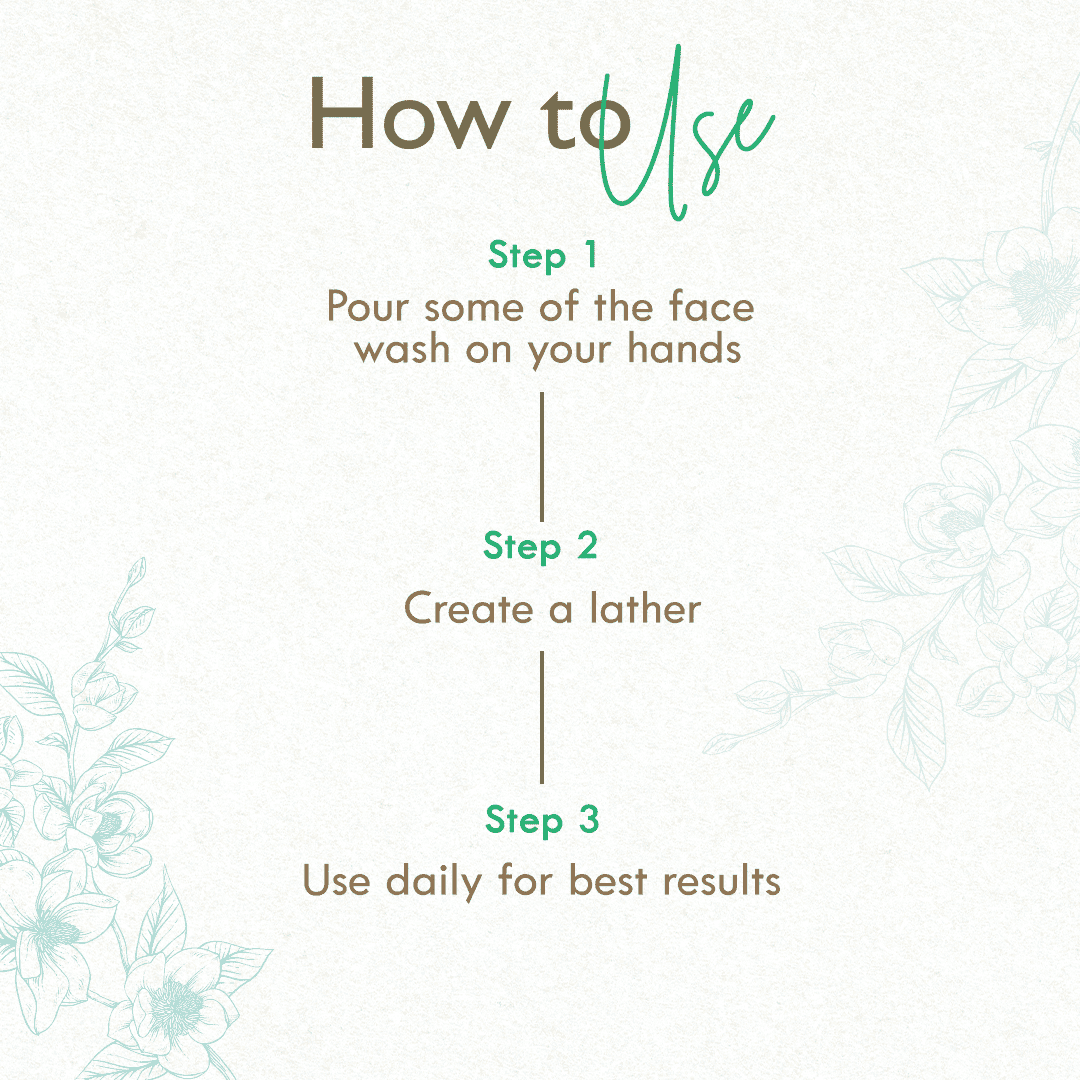 How to Use

Step 1
Pour some of the face wash on your hands

Step 2
Create a lather

Step 3
Use daily for best results