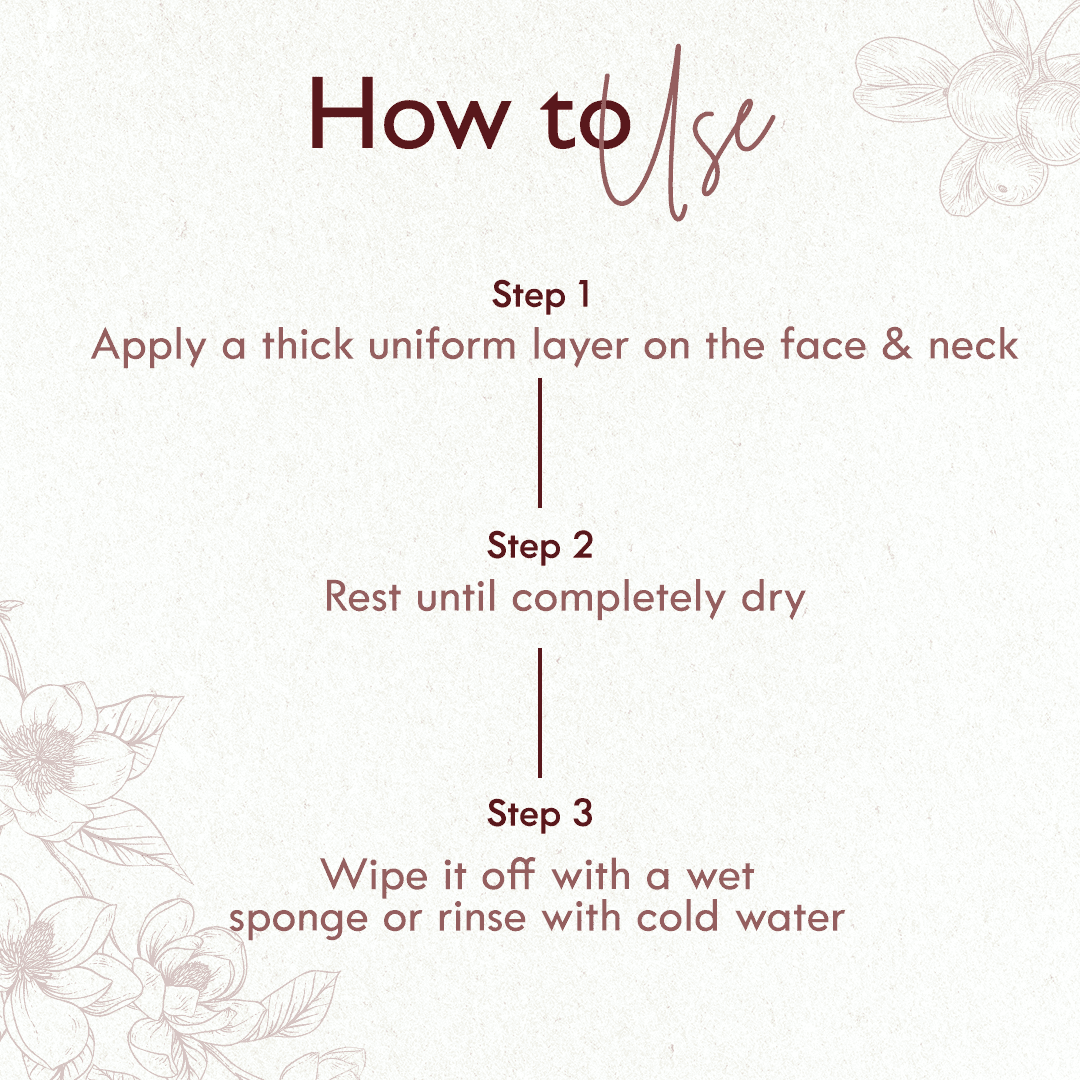 How to Use

Step 1
Apply a thick uniform layer on the face & neck

Step 2
Rest until completely dry

Step 3
Wipe it off with a wet sponge or rinse with cold water