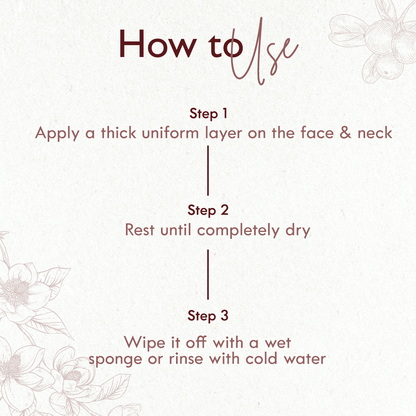 How to Use

Step 1
Apply a thick uniform layer on the face & neck

Step 2
Rest until completely dry

Step 3
Wipe it off with a wet sponge or rinse with cold water